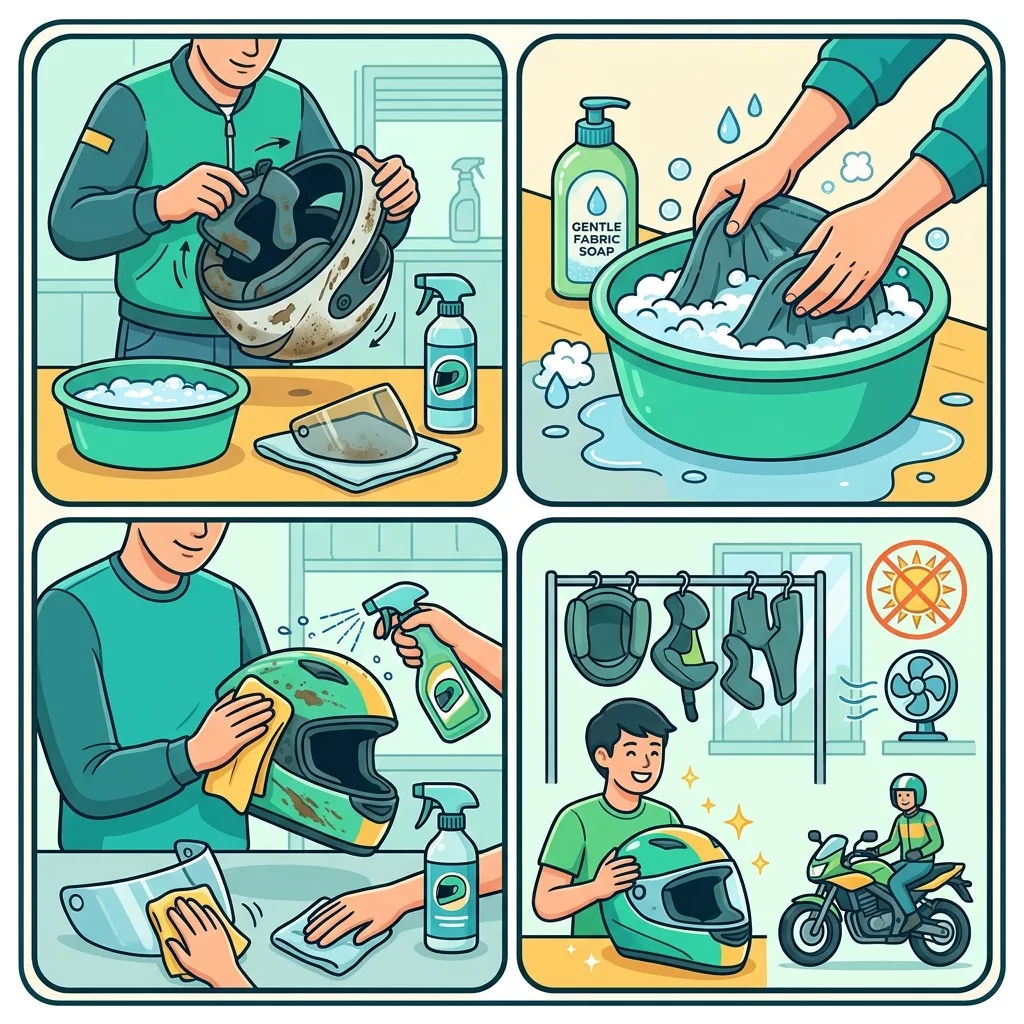 GENTLE FABRIC SOAP