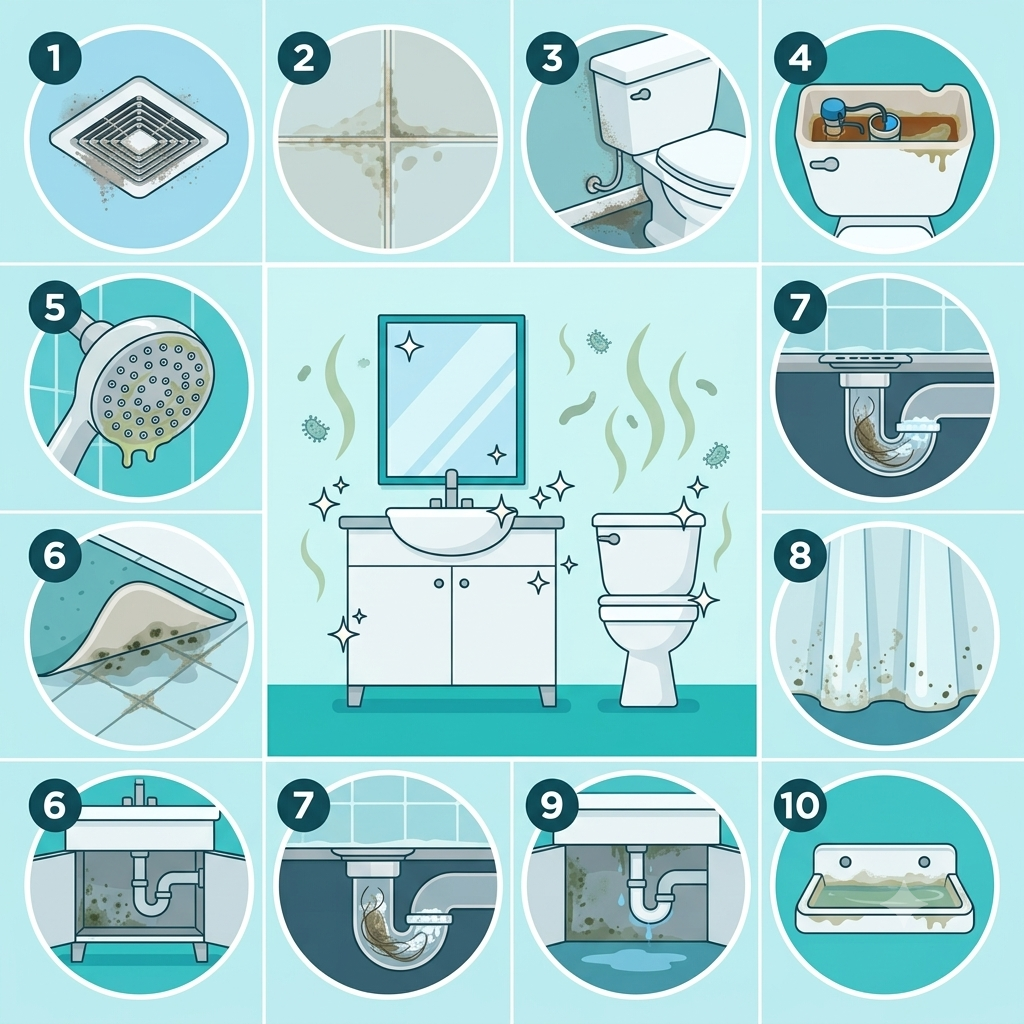 1

2

3

4

5

7

6

8

6

7

9

10