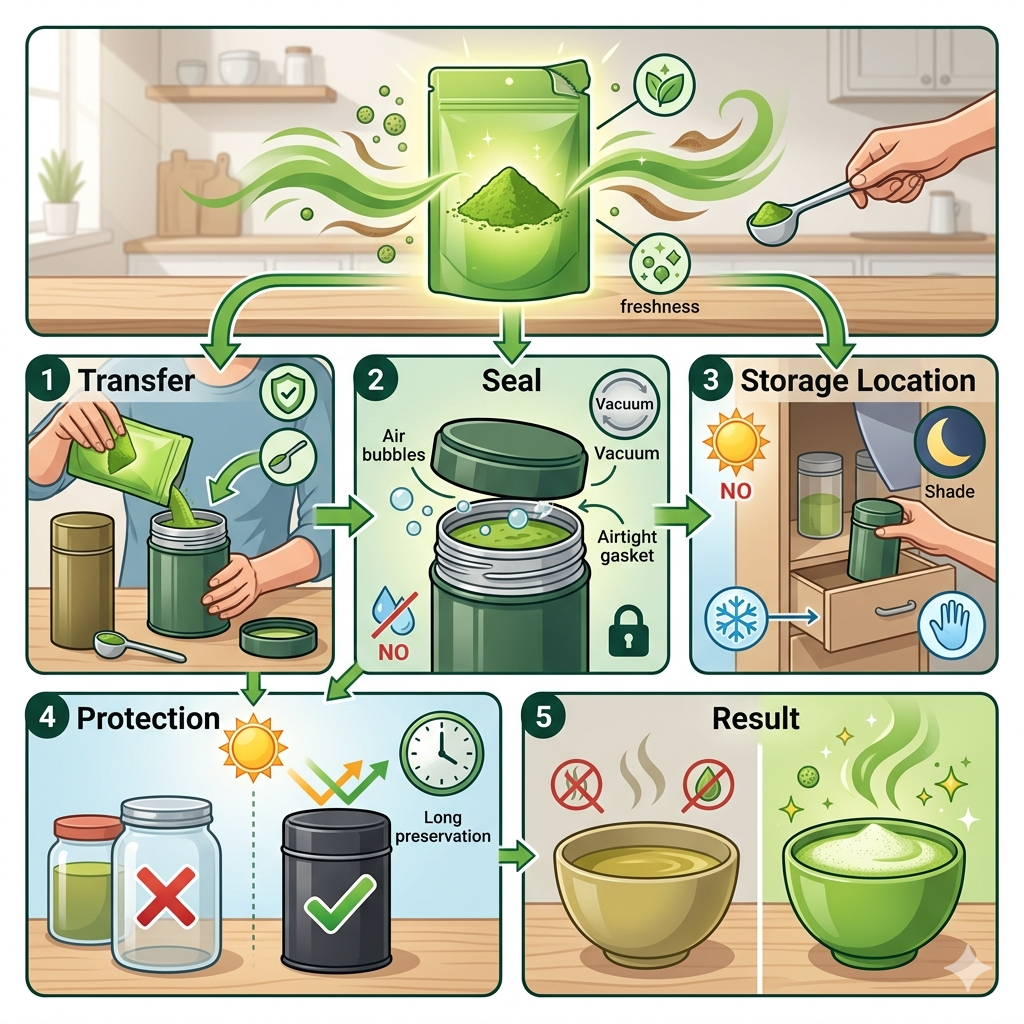 freshness

1 Transfer

2 Seal

Vacuum

Air bubbles

Vacuum

Airtight gasket

NO

3 Storage Location

NO

Shade

4 Protection

Long preservation

5 Result