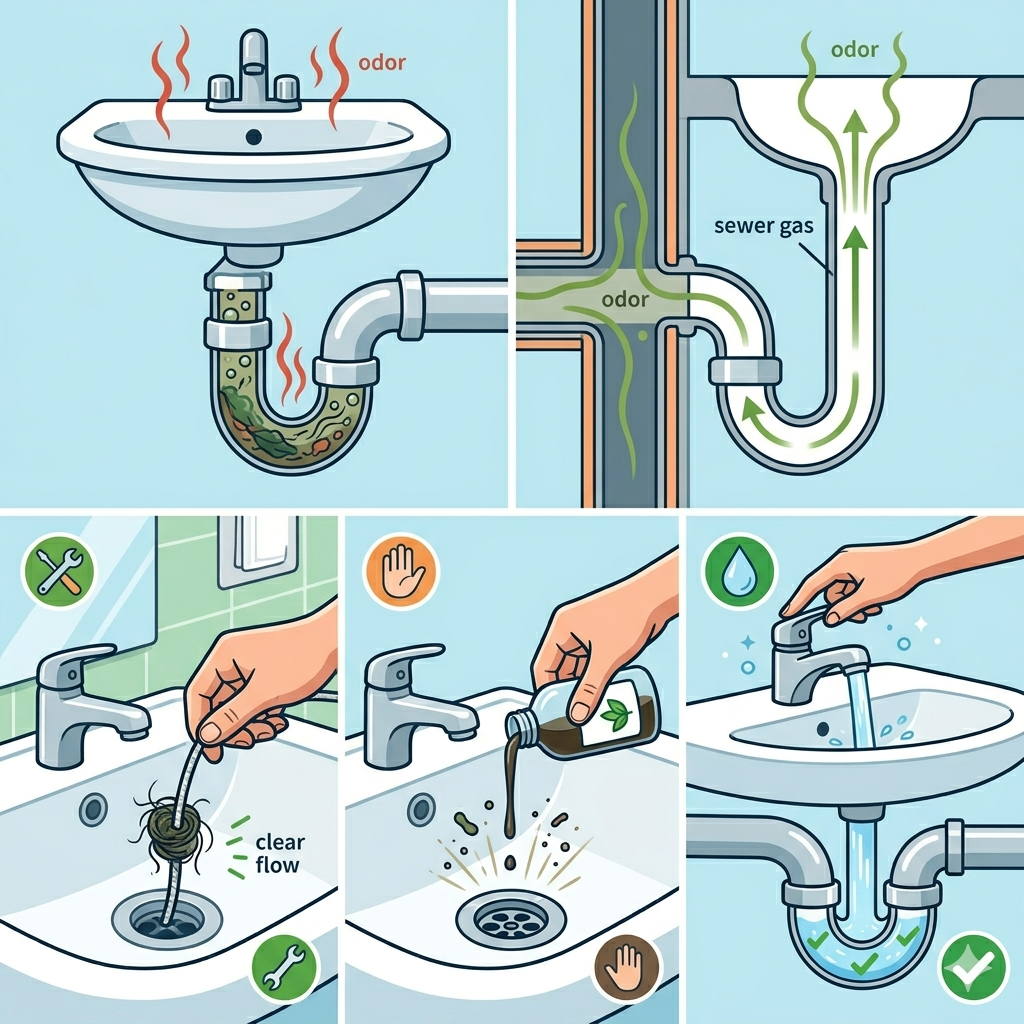 odor

odor

sewer gas

odor

clear flow