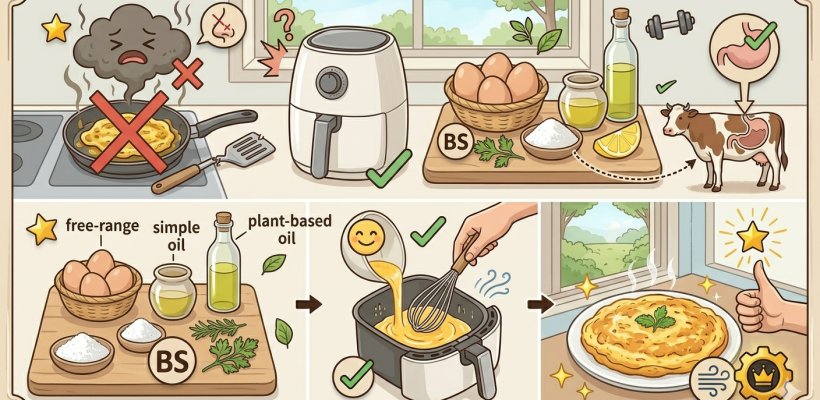 BS

free-range

simple oil

plant-based oil

BS