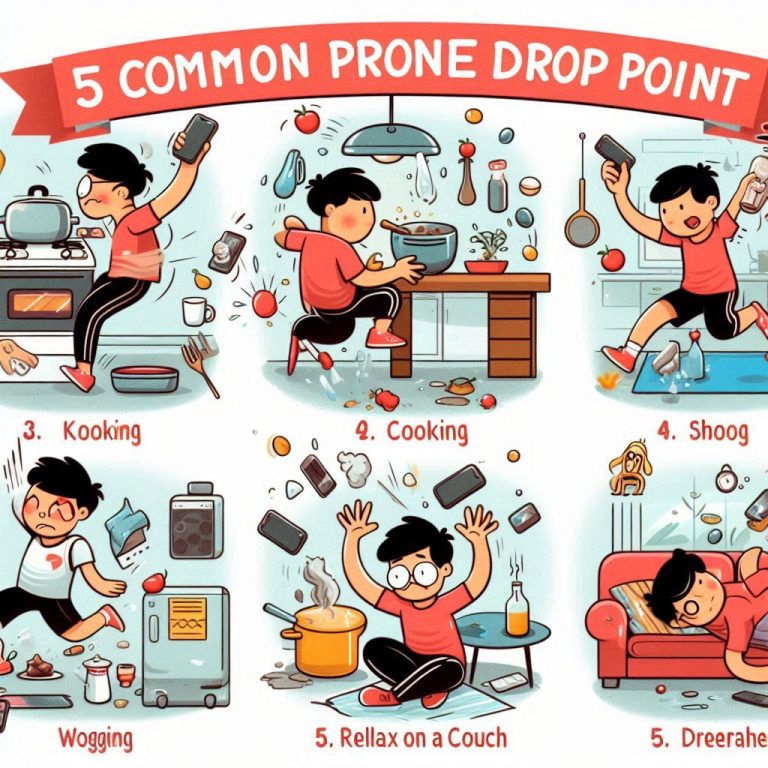 5 COMMON PRONE DROP POINT

3. Kooking

2. Cooking

4. Shoog

Wogging

5. Rellax on a Couch

5. Dreerahe